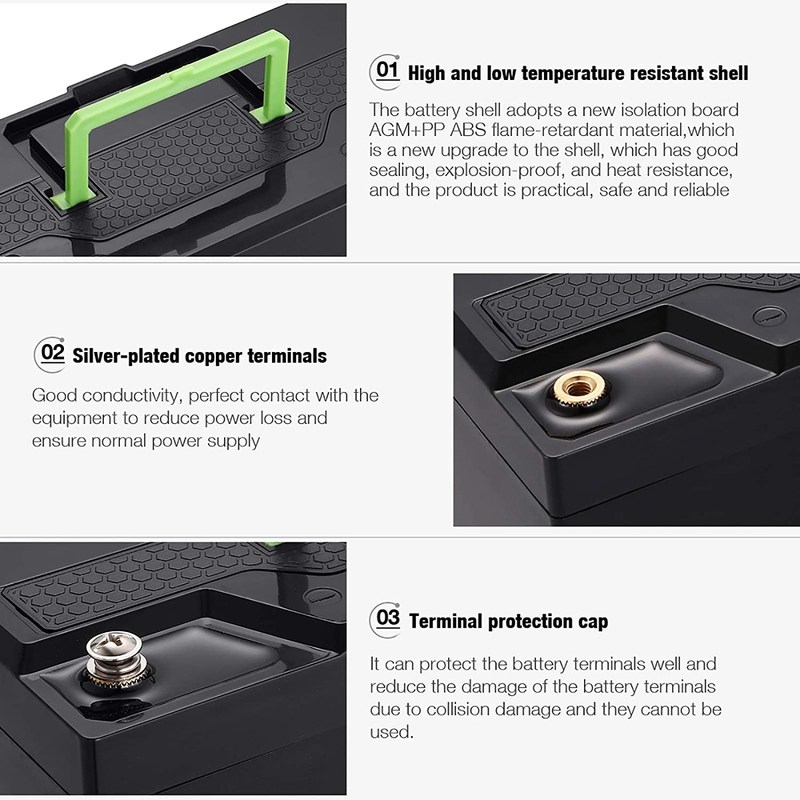 01 High and low temperature resistant shell

The battery shell adopts a new isolation board AGM+PP ABS flame-retardant material,which is a new upgrade to the shell, which has good sealing, explosion-proof, and heat resistance, and the product is practical, safe and reliable

02 Silver-plated copper terminals

Good conductivity, perfect contact with the equipment to reduce power loss and ensure normal power supply

03 Terminal protection cap

It can protect the battery terminals well and reduce the damage of the battery terminals due to collision damage and they cannot be used.